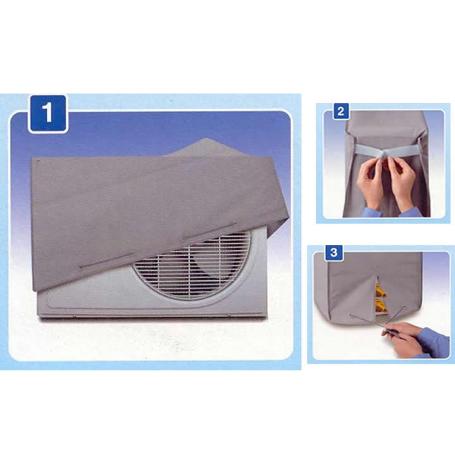 1

2

3